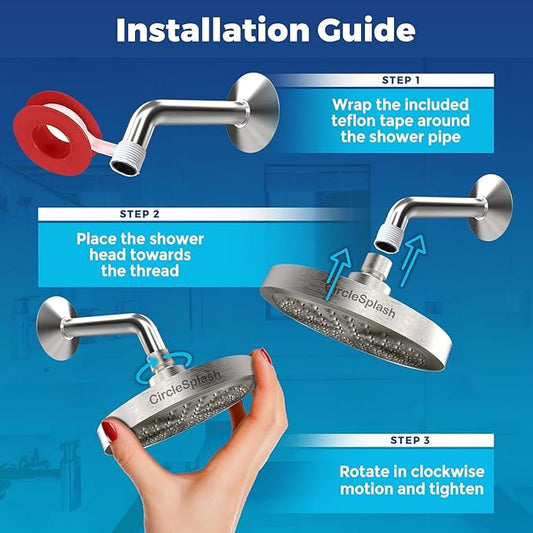 Installation Guide

STEP 1

Wrap the included teflon tape around the shower pipe

STEP 2

Place the shower head towards the thread

CircleSplash

CircleSplash

STEP 3

Rotate in clockwise motion and tighten