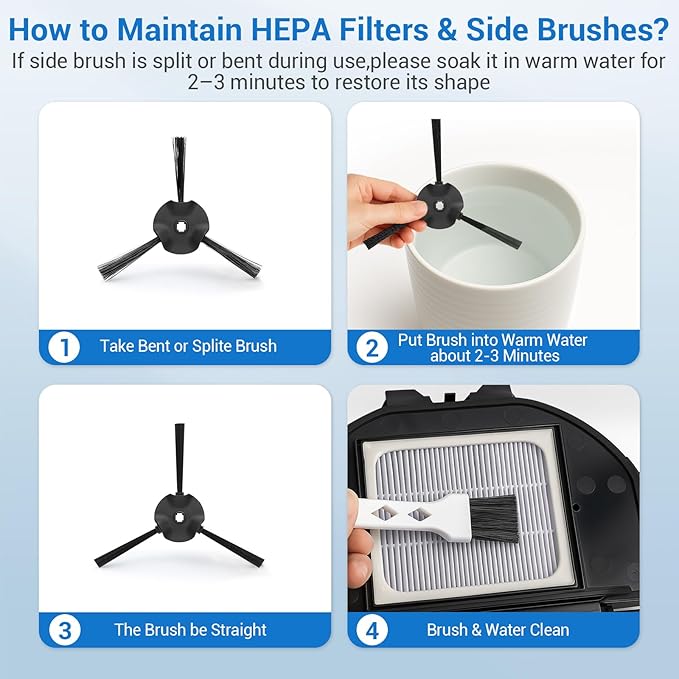 How to Maintain HEPA Filters & Side Brushes?

If side brush is split or bent during use,please soak it in warm water for 2–3 minutes to restore its shape

1 Take Bent or Splite Brush

2 Put Brush into Warm Water about 2-3 Minutes

3 The Brush be Straight

4 Brush & Water Clean