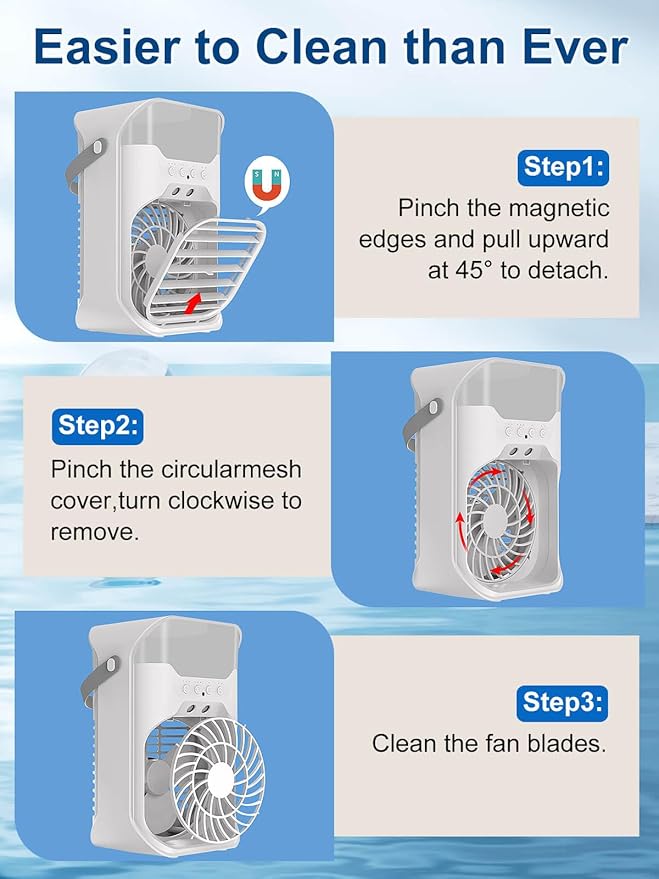 Easier to Clean than Ever

S N

Step1:
Pinch the magnetic edges and pull upward at 45° to detach.

Step2:
Pinch the circularmesh cover,turn clockwise to remove.

Step3:
Clean the fan blades.