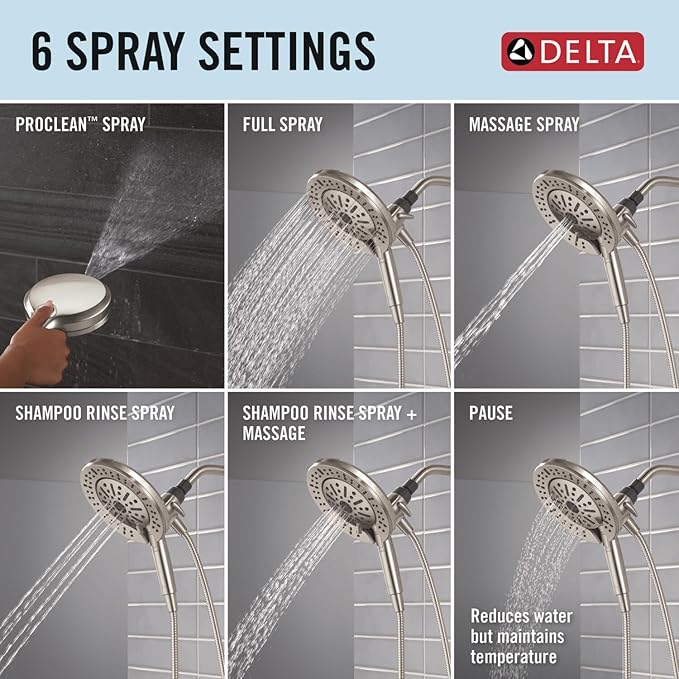 6 SPRAY SETTINGS

DELTA

PROCLEAN™ SPRAY

FULL SPRAY

MASSAGE SPRAY

SHAMPOO RINSE SPRAY

SHAMPOO RINSE SPRAY + MASSAGE

PAUSE

Reduces water but maintains temperature