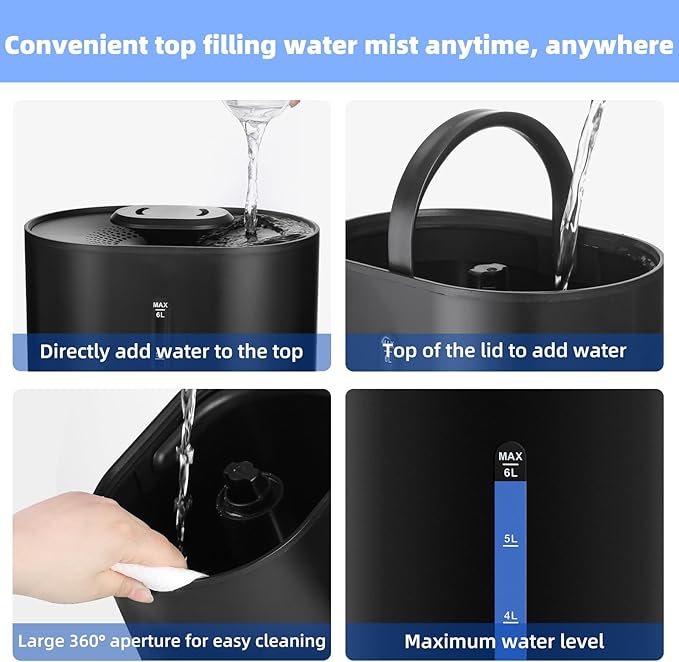 Convenient top filling water mist anytime, anywhere

MAX
6L

Directly add water to the top

Top of the lid to add water

Large 360° aperture for easy cleaning

MAX
6L
5L
4L

Maximum water level