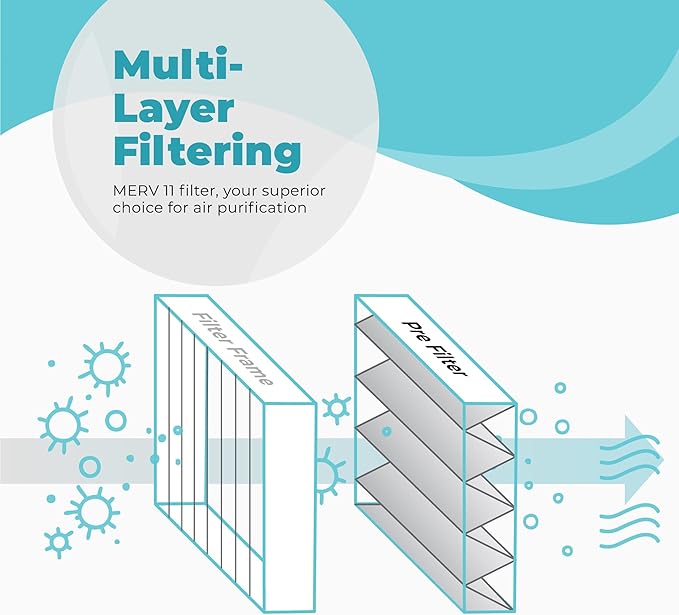 Multi-Layer Filtering

MERV 11 filter, your superior choice for air purification

Filter Frame

Pre Filter