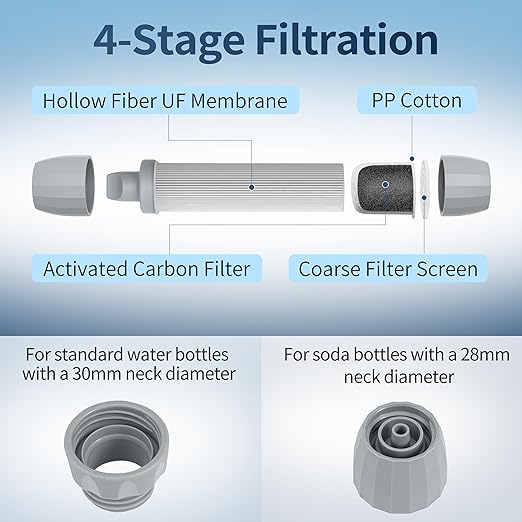 4-Stage Filtration

Hollow Fiber UF Membrane

PP Cotton

Activated Carbon Filter

Coarse Filter Screen

For standard water bottles with a 30mm neck diameter

For soda bottles with a 28mm neck diameter