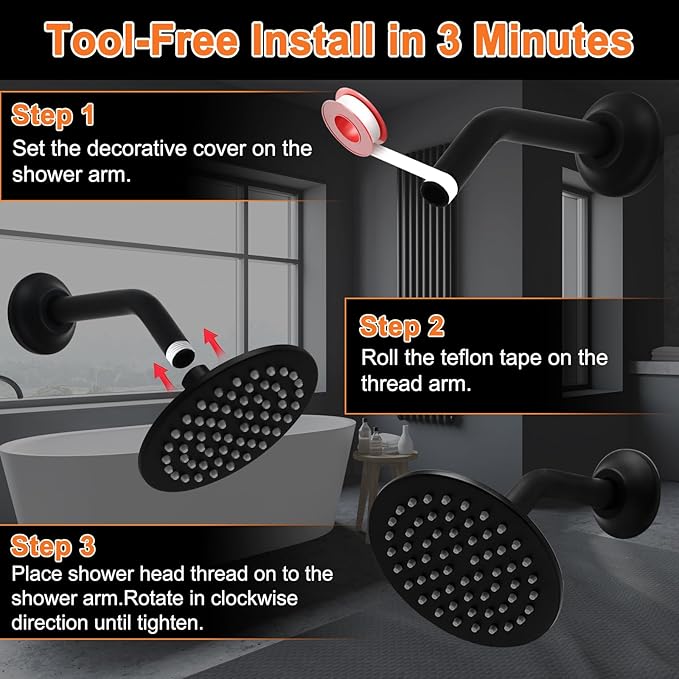 Tool-Free Install in 3 Minutes

Step 1
Set the decorative cover on the shower arm.

Step 2
Roll the teflon tape on the thread arm.

Step 3
Place shower head thread on to the shower arm.Rotate in clockwise direction until tighten.