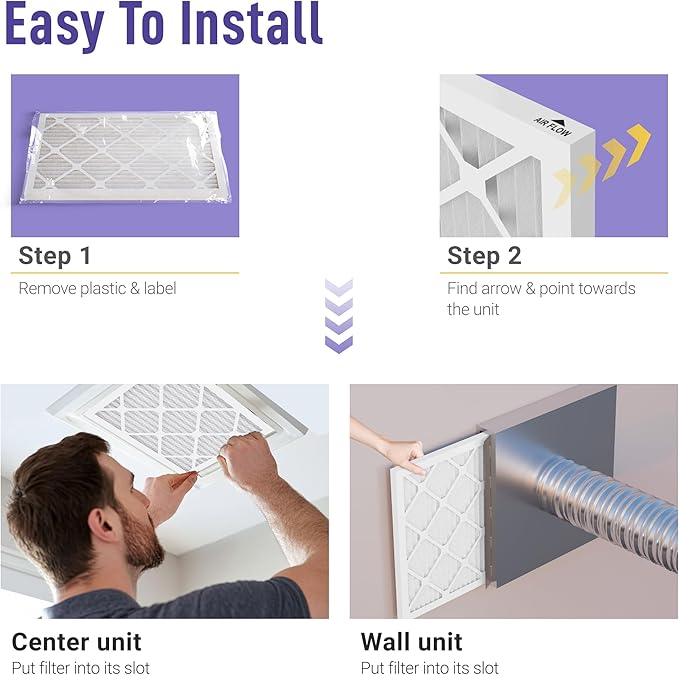 Easy To Install

Step 1

Remove plastic & label

AIR FLOW

Step 2

Find arrow & point towards the unit

Center unit

Put filter into its slot

Wall unit

Put filter into its slot