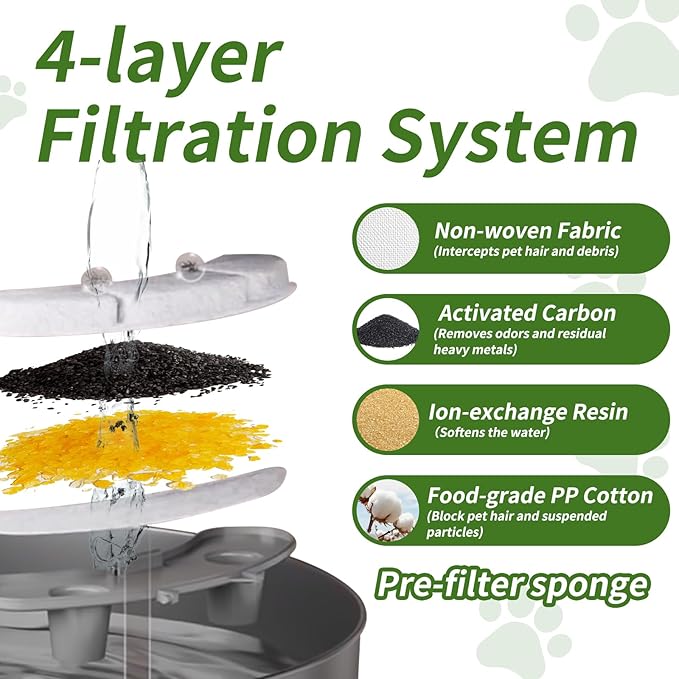 4-layer Filtration System

Non-woven Fabric
(Intercepts pet hair and debris)

Activated Carbon
(Removes odors and residual heavy metals)

Ion-exchange Resin
(Softens the water)

Food-grade PP Cotton
(Block pet hair and suspended particles)

Pre-filter sponge