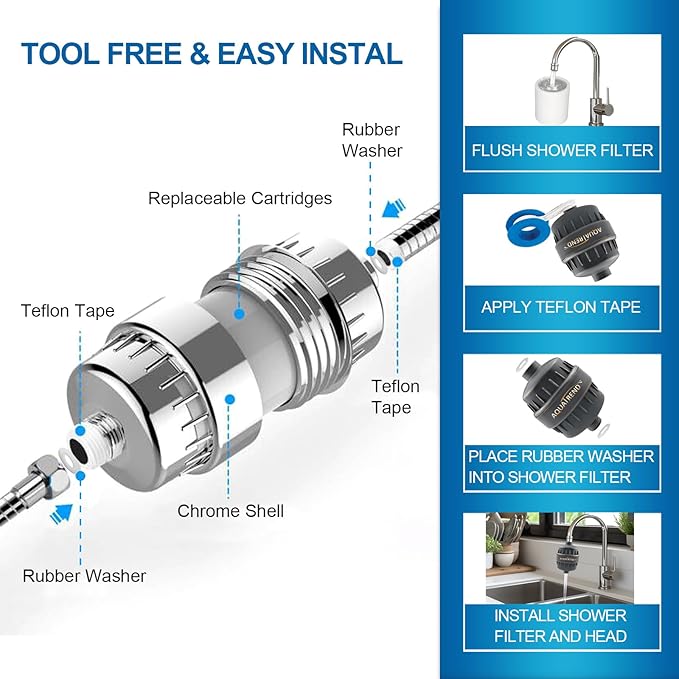 TOOL FREE & EASY INSTAL

Rubber Washer

Replaceable Cartridges

Teflon Tape

Teflon Tape

Chrome Shell

Rubber Washer

FLUSH SHOWER FILTER

AQUATREND

APPLY TEFLON TAPE

AQUATREND

PLACE RUBBER WASHER INTO SHOWER FILTER

INSTALL SHOWER FILTER AND HEAD