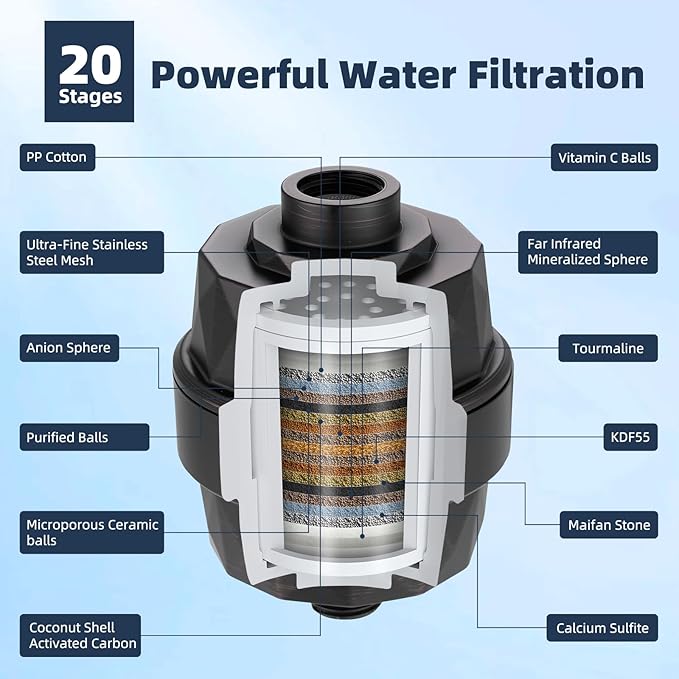 20 Stages

Powerful Water Filtration

PP Cotton

Ultra-Fine Stainless Steel Mesh

Anion Sphere

Purified Balls

Microporous Ceramic balls

Coconut Shell Activated Carbon

Vitamin C Balls

Far Infrared Mineralized Sphere

Tourmaline

KDF55

Maifan Stone

Calcium Sulfite