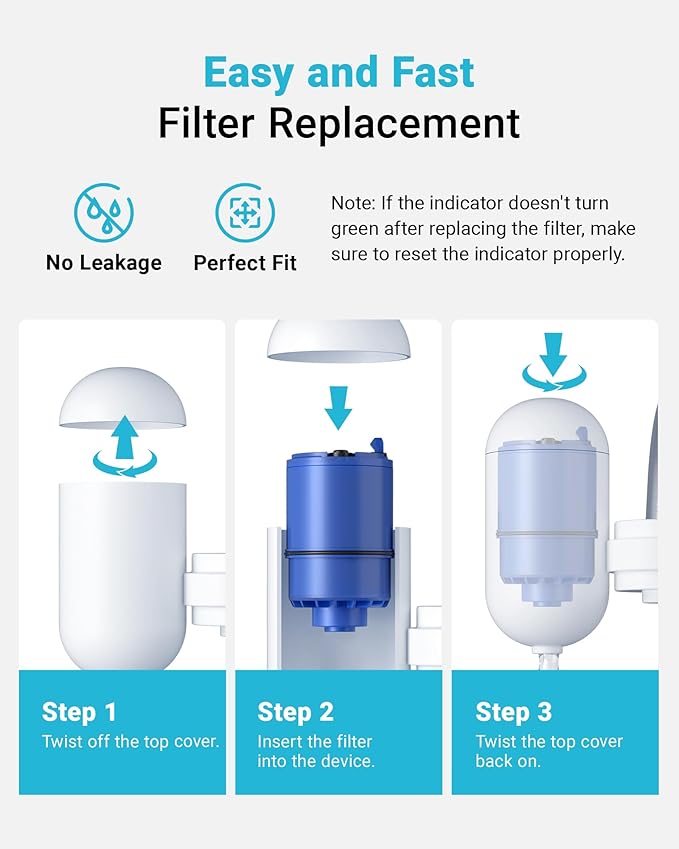 Easy and Fast
Filter Replacement

No Leakage

Perfect Fit

Note: If the indicator doesn't turn green after replacing the filter, make sure to reset the indicator properly.

Step 1
Twist off the top cover.

Step 2
Insert the filter into the device.

Step 3
Twist the top cover back on.