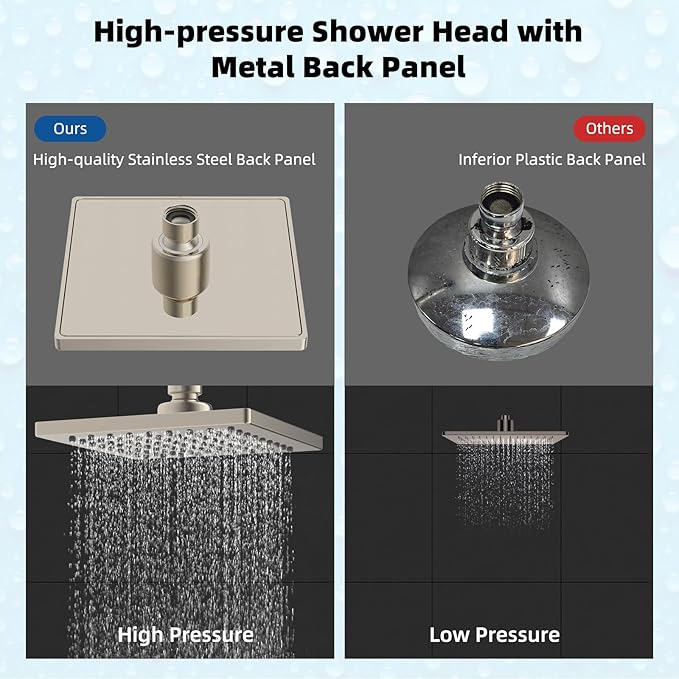 High-pressure Shower Head with Metal Back Panel

Ours

High-quality Stainless Steel Back Panel

High Pressure

Others

Inferior Plastic Back Panel

Low Pressure