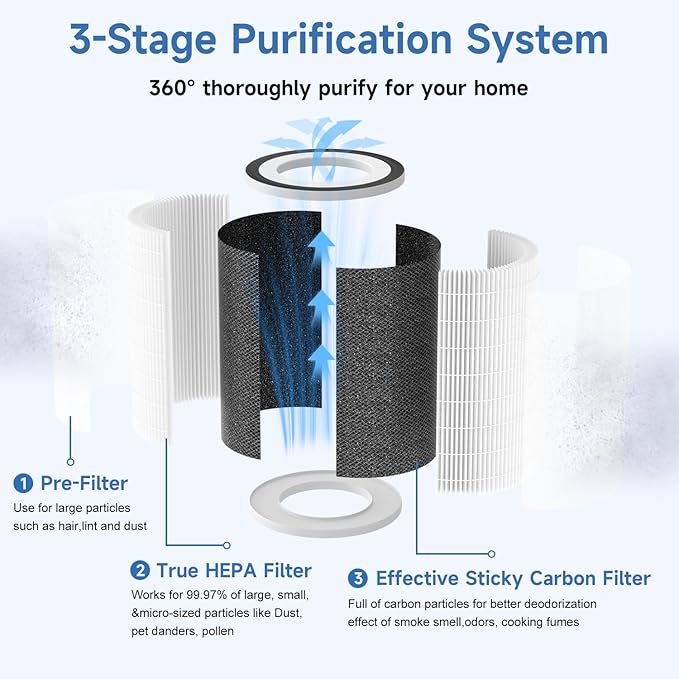 3-Stage Purification System

360° thoroughly purify for your home

1 Pre-Filter

Use for large particles such as hair,lint and dust

2 True HEPA Filter

Works for 99.97% of large, small, &micro-sized particles like Dust, pet danders, pollen

3 Effective Sticky Carbon Filter

Full of carbon particles for better deodorization effect of smoke smell,odors, cooking fumes