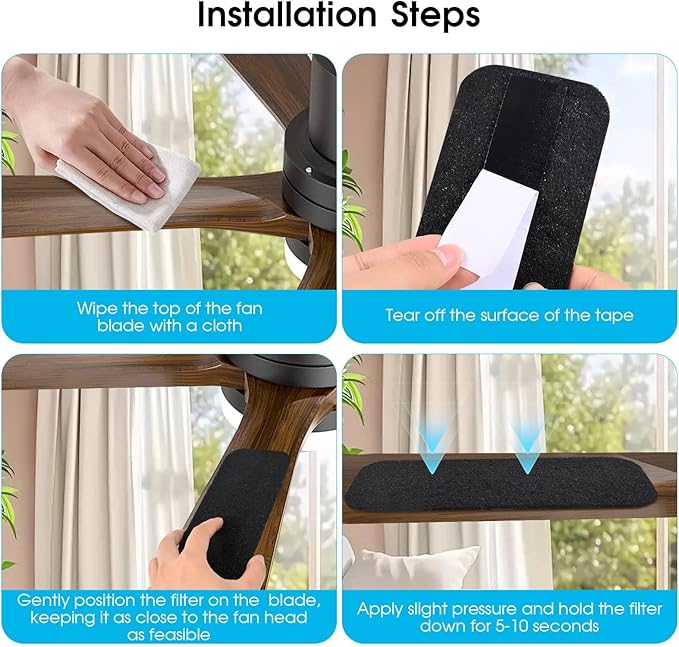 Installation Steps

Wipe the top of the fan blade with a cloth

Tear off the surface of the tape

Gently position the filter on the blade, keeping it as close to the fan head as feasible

Apply slight pressure and hold the filter down for 5-10 seconds