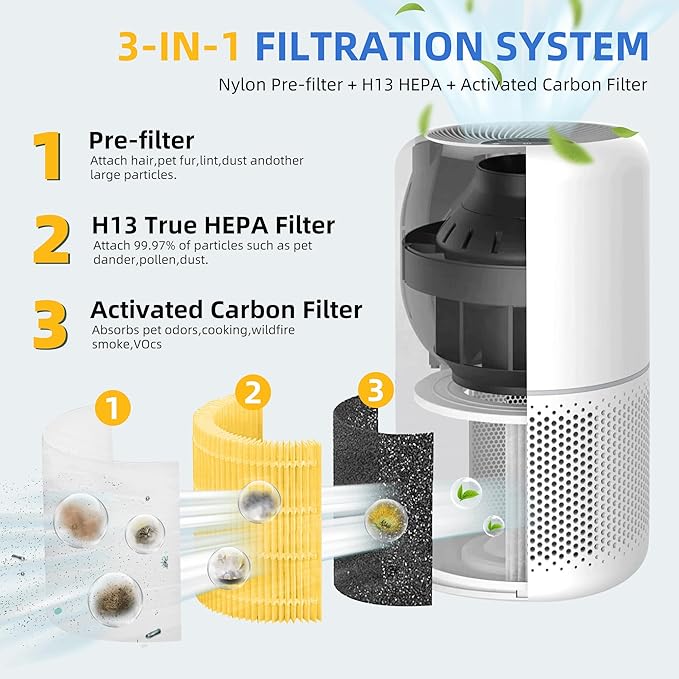 3-IN-1 FILTRATION SYSTEM

Nylon Pre-filter + H13 HEPA + Activated Carbon Filter

1 Pre-filter
Attach hair,pet fur,lint,dust andother large particles.

2 H13 True HEPA Filter
Attach 99.97% of particles such as pet dander,pollen,dust.

3 Activated Carbon Filter
Absorbs pet odors,cooking,wildfire smoke,VOcs

1

2

3