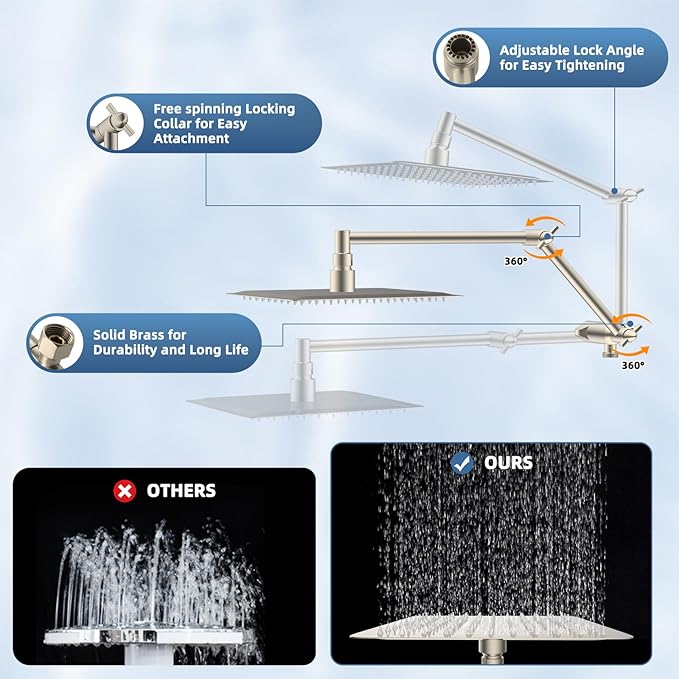 Adjustable Lock Angle for Easy Tightening

Free spinning Locking Collar for Easy Attachment

360°

Solid Brass for Durability and Long Life

360°

OTHERS

OURS