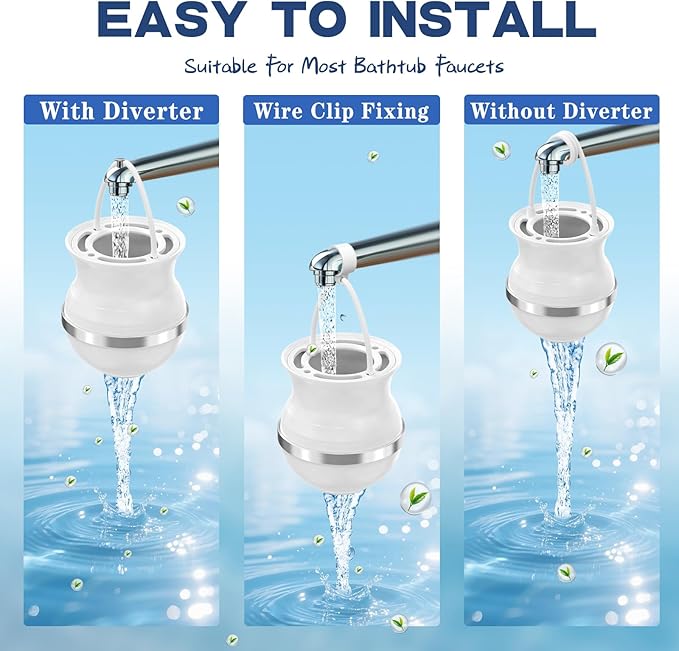 EASY TO INSTALL

Suitable For Most Bathtub Faucets

With Diverter

Wire Clip Fixing

Without Diverter