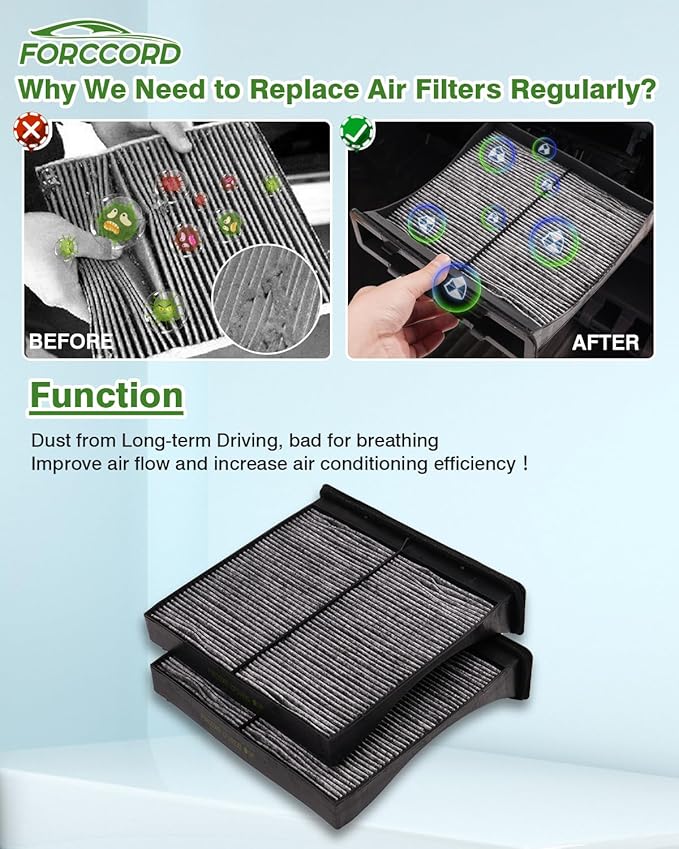 FORCCORD

Why We Need to Replace Air Filters Regularly?

BEFORE

AFTER

Function

Dust from Long-term Driving, bad for breathing
Improve air flow and increase air conditioning efficiency !