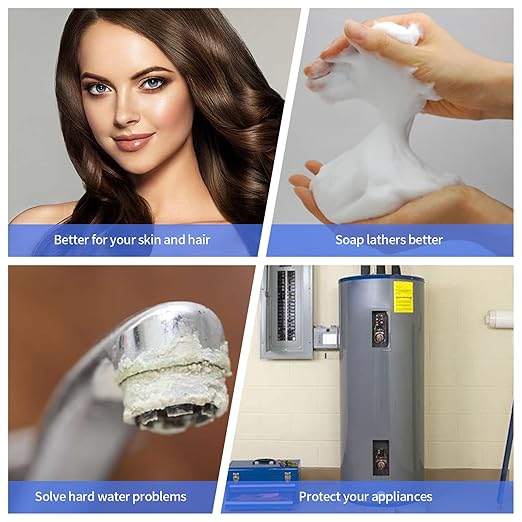 Better for your skin and hair

Soap lathers better

Solve hard water problems

Protect your appliances