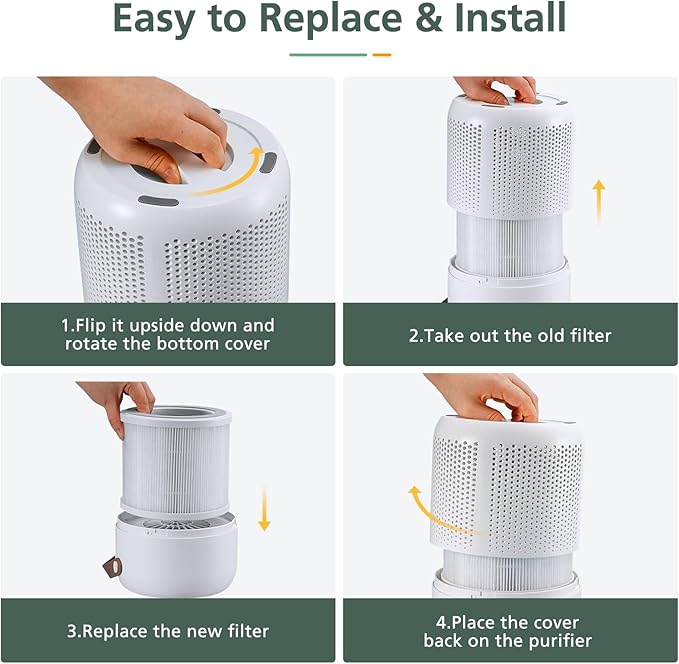 Easy to Replace & Install

1.Flip it upside down and rotate the bottom cover

2.Take out the old filter

3.Replace the new filter

4.Place the cover back on the purifier