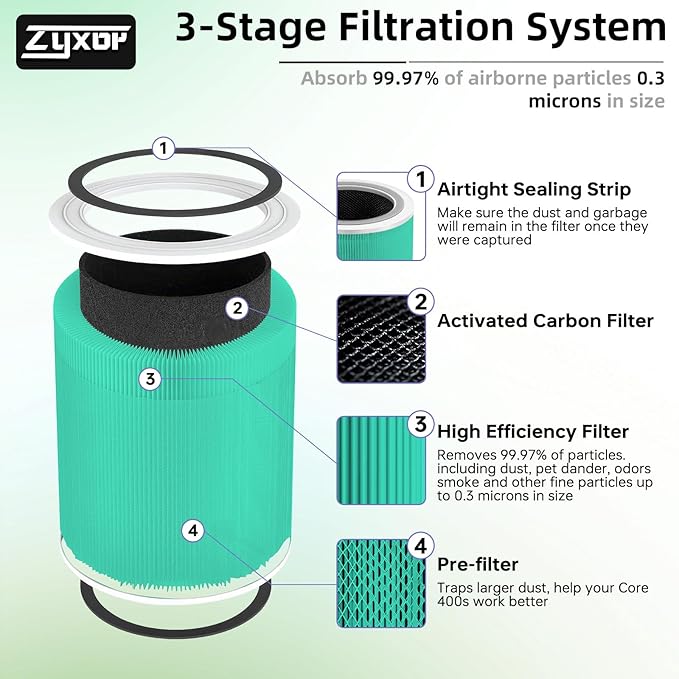 Zyxor

3-Stage Filtration System

Absorb 99.97% of airborne particles 0.3 microns in size

1

2

3

4

1 Airtight Sealing Strip
Make sure the dust and garbage will remain in the filter once they were captured

2 Activated Carbon Filter

3 High Efficiency Filter
Removes 99.97% of particles. including dust, pet dander, odors smoke and other fine particles up to 0.3 microns in size

4 Pre-filter
Traps larger dust, help your Core 400s work better