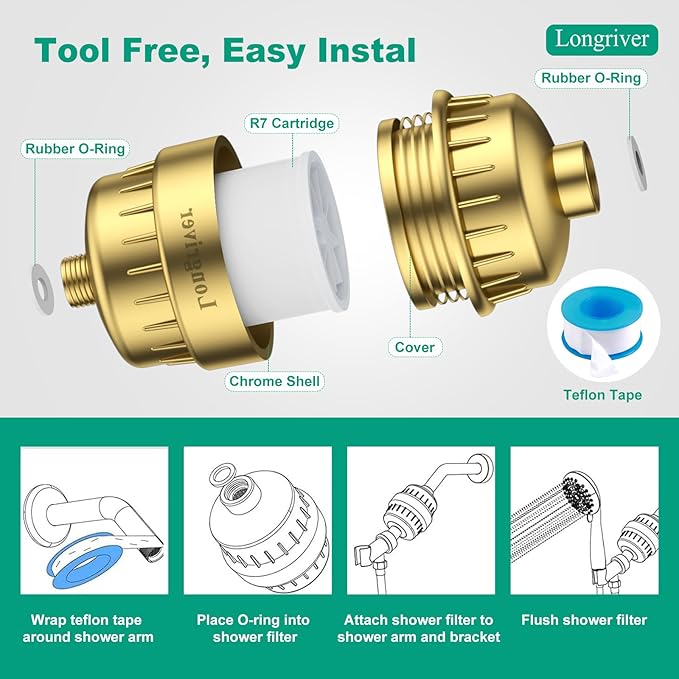 Tool Free, Easy Instal

Longriver

Rubber O-Ring

R7 Cartridge

Rubber O-Ring

Longriver

Cover

Chrome Shell

Teflon Tape

Wrap teflon tape around shower arm

Place O-ring into shower filter

Attach shower filter to shower arm and bracket

Flush shower filter