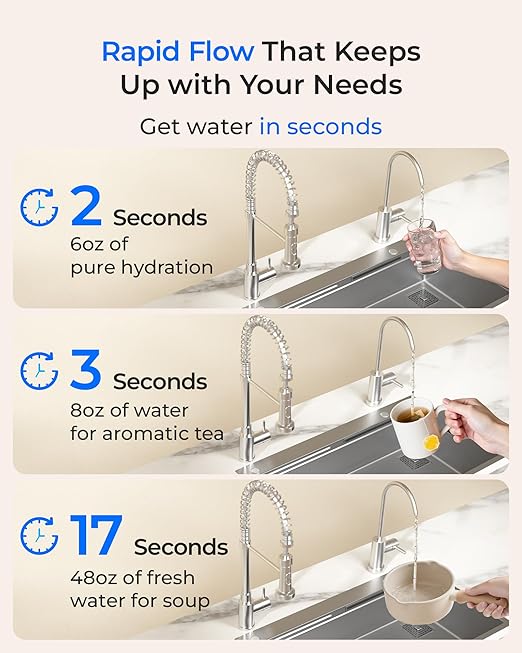 Rapid Flow That Keeps Up with Your Needs

Get water in seconds

2 Seconds
6oz of pure hydration

3 Seconds
8oz of water for aromatic tea

17 Seconds
48oz of fresh water for soup