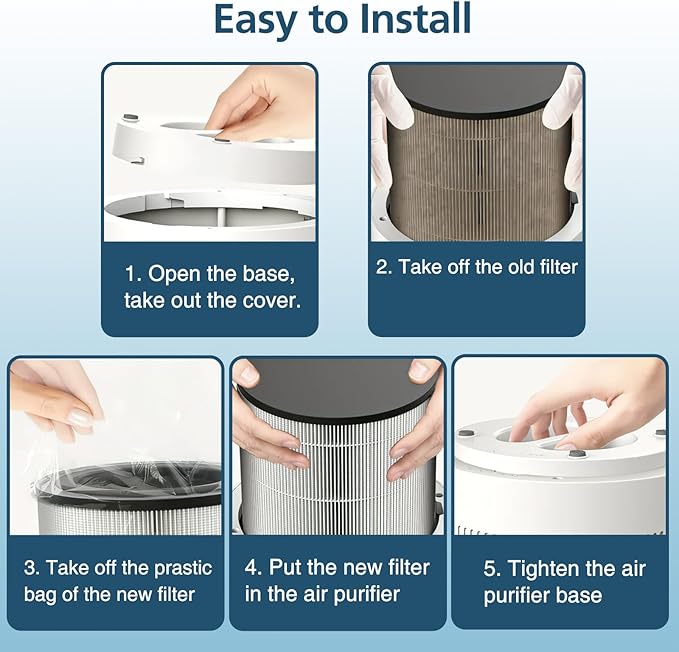 Easy to Install

1. Open the base, take out the cover.

2. Take off the old filter

3. Take off the prastic bag of the new filter

4. Put the new filter in the air purifier

5. Tighten the air purifier base