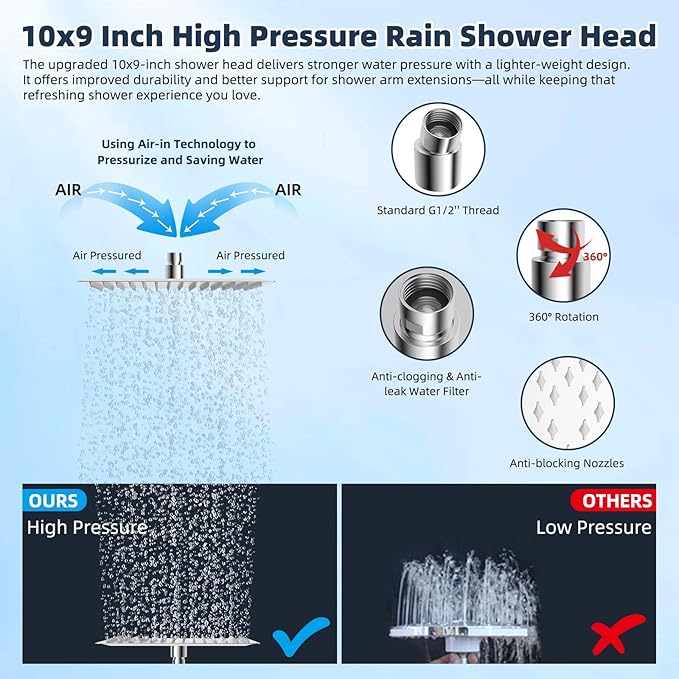 10x9 Inch High Pressure Rain Shower Head

The upgraded 10x9-inch shower head delivers stronger water pressure with a lighter-weight design. It offers improved durability and better support for shower arm extensions—all while keeping that refreshing shower experience you love.

Using Air-in Technology to Pressurize and Saving Water

AIR

AIR

Air Pressured

Air Pressured

Standard G1/2'' Thread

360°

360° Rotation

Anti-clogging & Anti-leak Water Filter

Anti-blocking Nozzles

OURS

High Pressure

OTHERS

Low Pressure