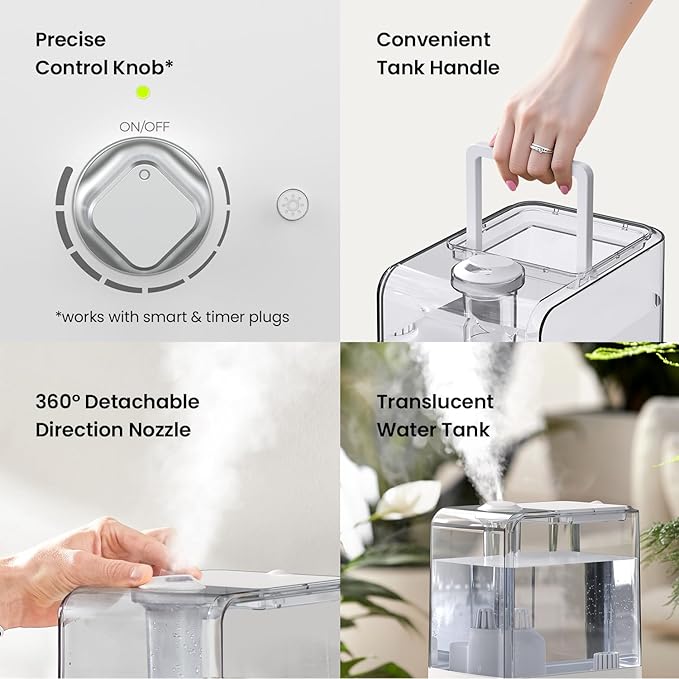 Precise
Control Knob*

ON/OFF

*works with smart & timer plugs

Convenient
Tank Handle

360° Detachable
Direction Nozzle

Translucent
Water Tank