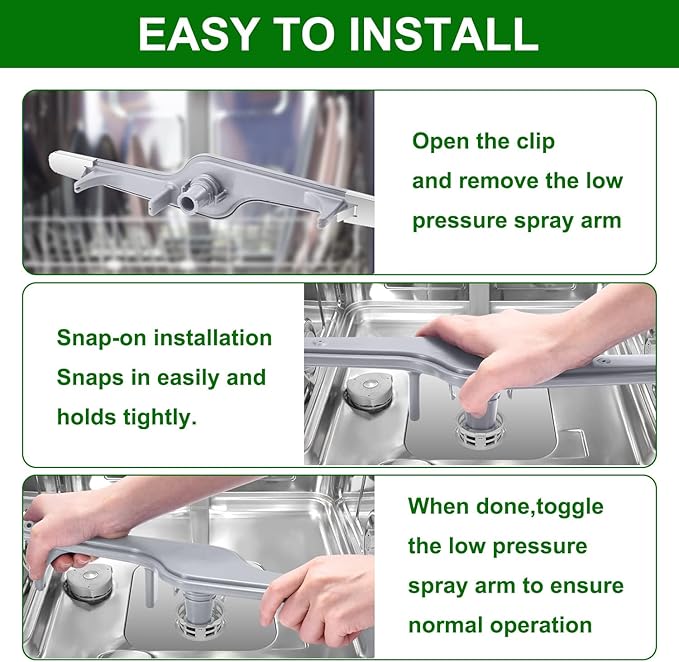 EASY TO INSTALL

Open the clip and remove the low pressure spray arm

Snap-on installation Snaps in easily and holds tightly.

When done,toggle the low pressure spray arm to ensure normal operation