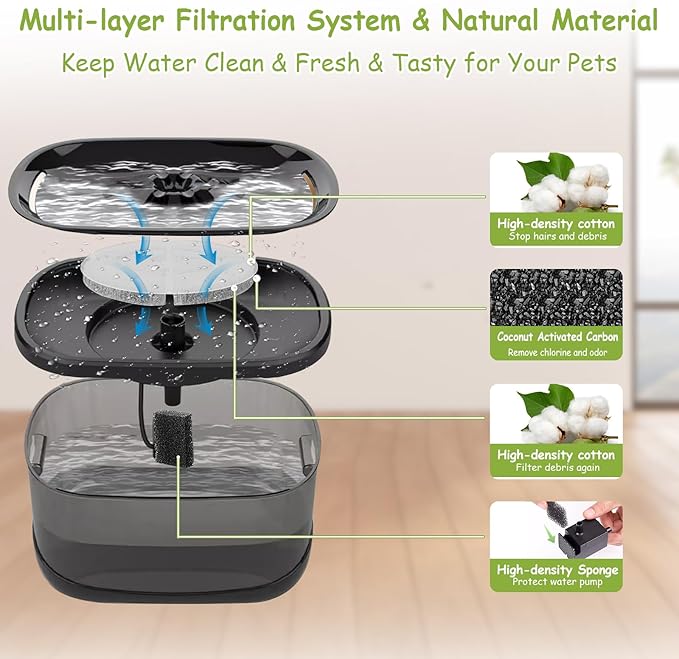 Multi-layer Filtration System & Natural Material

Keep Water Clean & Fresh & Tasty for Your Pets

High-density cotton
Stop hairs and debris

Coconut Activated Carbon
Remove chlorine and odor

High-density cotton
Filter debris again

High-density Sponge
Protect water pump