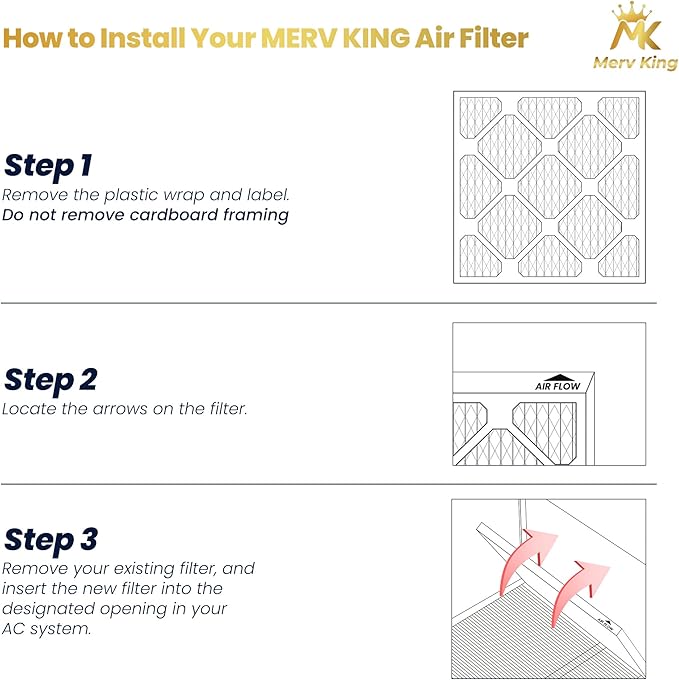 How to Install Your MERV KING Air Filter

MK
Merv King

Step 1
Remove the plastic wrap and label.
Do not remove cardboard framing

Step 2
Locate the arrows on the filter.

AIR FLOW

Step 3
Remove your existing filter, and insert the new filter into the designated opening in your AC system.

AIR FLOW