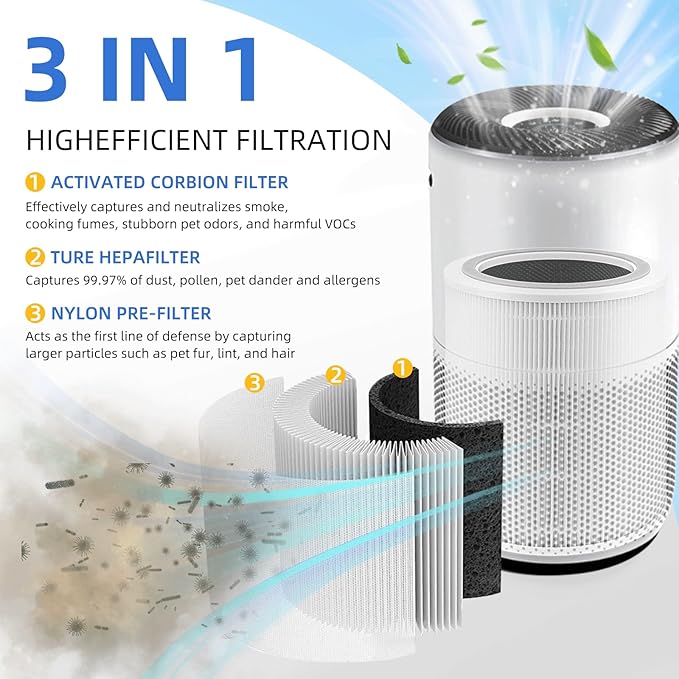 3 IN 1

HIGHEFFICIENT FILTRATION

1 ACTIVATED CORBION FILTER

Effectively captures and neutralizes smoke, cooking fumes, stubborn pet odors, and harmful VOCs

2 TURE HEPAFILTER

Captures 99.97% of dust, pollen, pet dander and allergens

3 NYLON PRE-FILTER

Acts as the first line of defense by capturing larger particles such as pet fur, lint, and hair

3

2

1