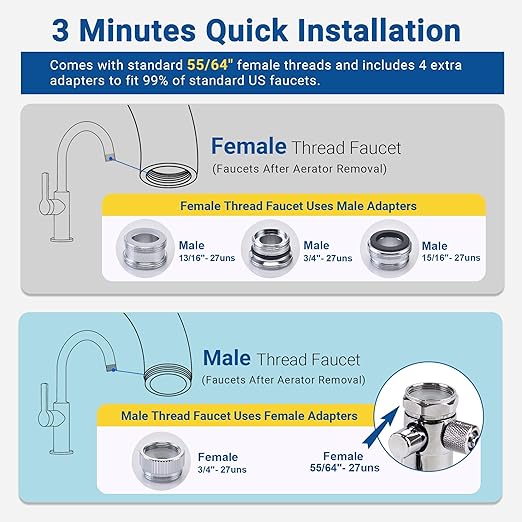 3 Minutes Quick Installation

Comes with standard 55/64" female threads and includes 4 extra adapters to fit 99% of standard US faucets.

Female Thread Faucet
(Faucets After Aerator Removal)

Female Thread Faucet Uses Male Adapters

Male
13/16"- 27uns

Male
3/4"- 27uns

Male
15/16"- 27uns

Male Thread Faucet
(Faucets After Aerator Removal)

Male Thread Faucet Uses Female Adapters

Female
3/4"- 27uns

Female
55/64"- 27uns