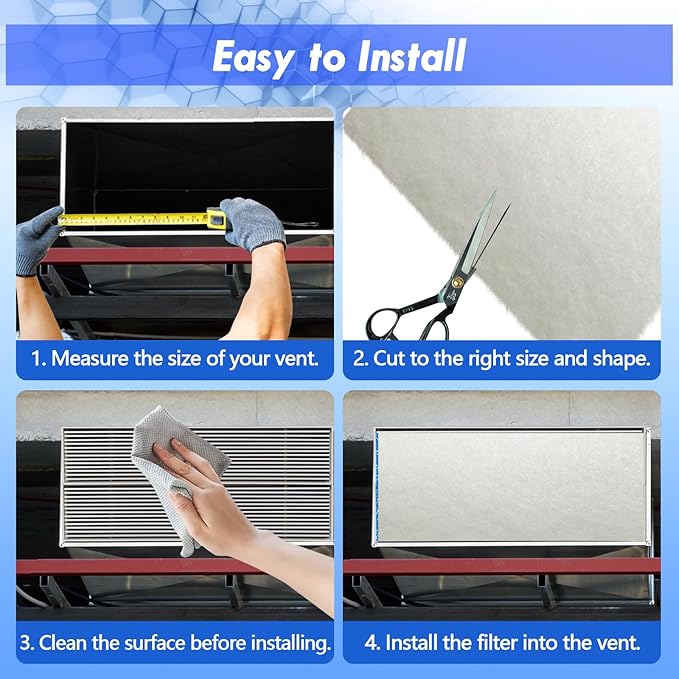 Easy to Install

1. Measure the size of your vent.

2. Cut to the right size and shape.

3. Clean the surface before installing.

4. Install the filter into the vent.