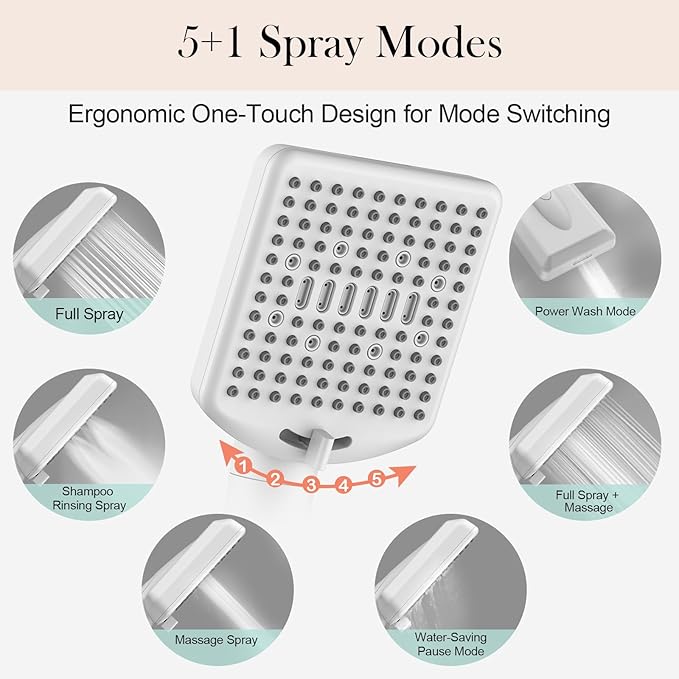 5+1 Spray Modes

Ergonomic One-Touch Design for Mode Switching

Full Spray

Power Wash Mode

1 2 3 4 5

Shampoo Rinsing Spray

Full Spray + Massage

Massage Spray

Water-Saving Pause Mode