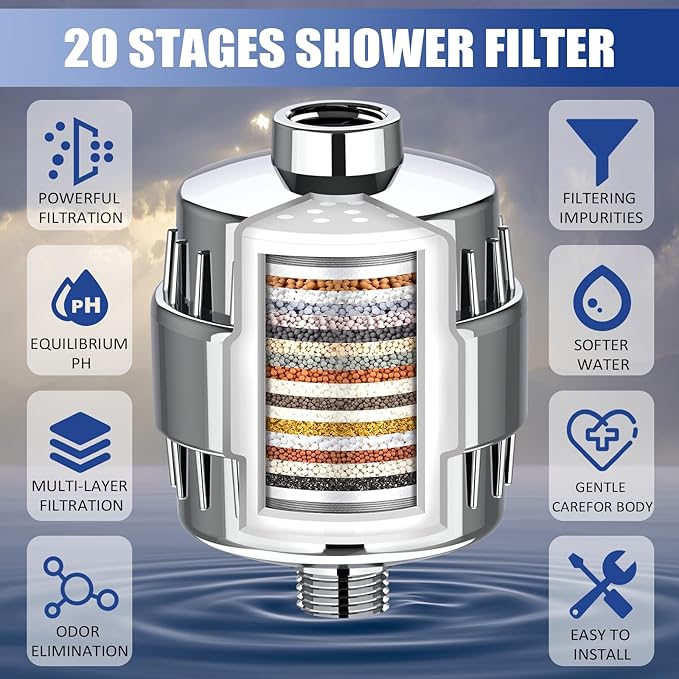 20 STAGES SHOWER FILTER

POWERFUL FILTRATION

PH

EQUILIBRIUM PH

MULTI-LAYER FILTRATION

ODOR ELIMINATION

FILTERING IMPURITIES

SOFTER WATER

GENTLE CAREFOR BODY

EASY TO INSTALL