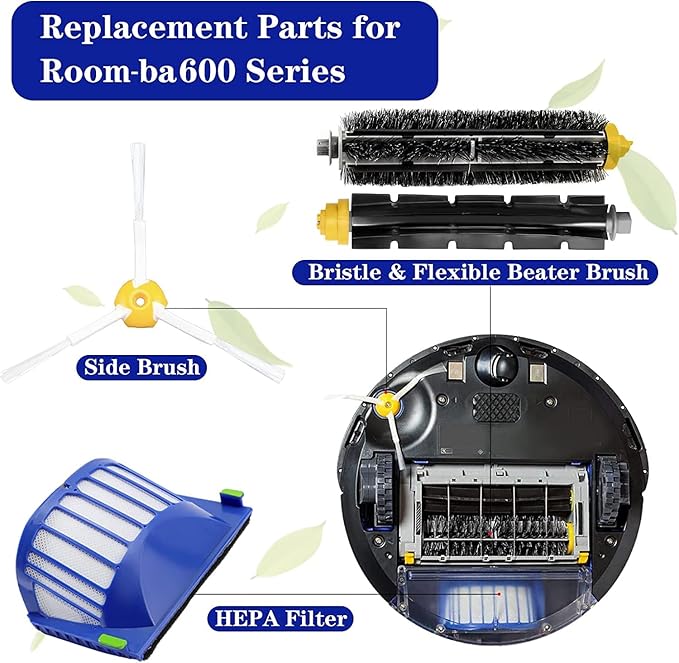 Replacement Parts for Room-ba600 Series

Bristle & Flexible Beater Brush

Side Brush

HEPA Filter