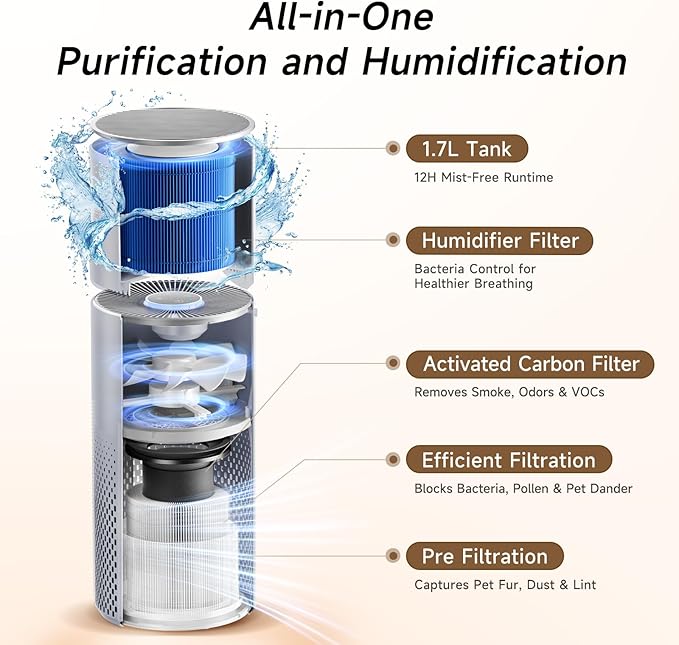 All-in-One
Purification and Humidification

1.7L Tank
12H Mist-Free Runtime

Humidifier Filter
Bacteria Control for Healthier Breathing

Activated Carbon Filter
Removes Smoke, Odors & VOCs

Efficient Filtration
Blocks Bacteria, Pollen & Pet Dander

Pre Filtration
Captures Pet Fur, Dust & Lint