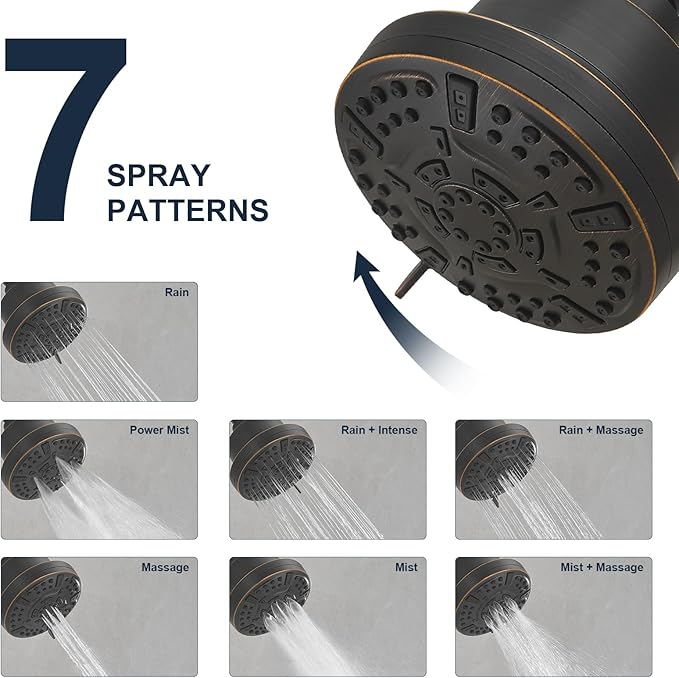 7 SPRAY PATTERNS

Rain

Power Mist

Rain + Intense

Rain + Massage

Massage

Mist

Mist + Massage