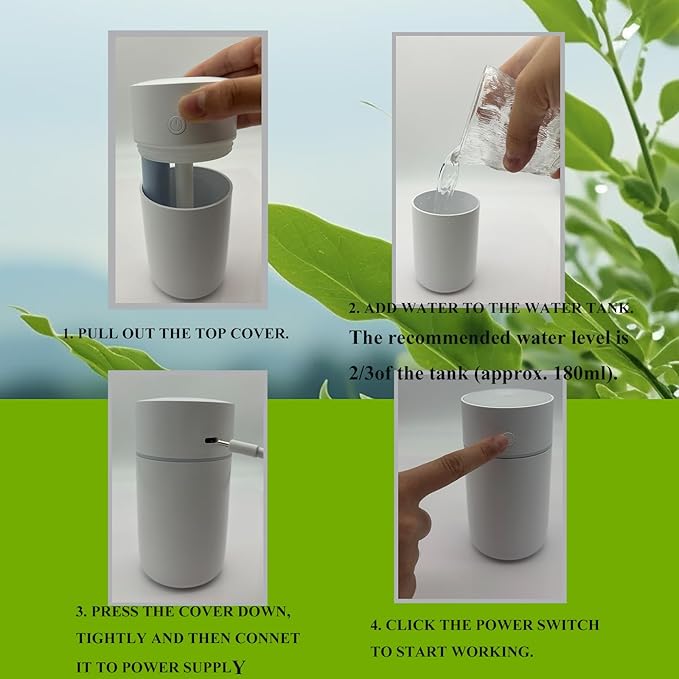 1. PULL OUT THE TOP COVER.

2. ADD WATER TO THE WATER TANK. The recommended water level is 2/3of the tank (approx. 180ml).

3. PRESS THE COVER DOWN, TIGHTLY AND THEN CONNET IT TO POWER SUPPLY

4. CLICK THE POWER SWITCH TO START WORKING.