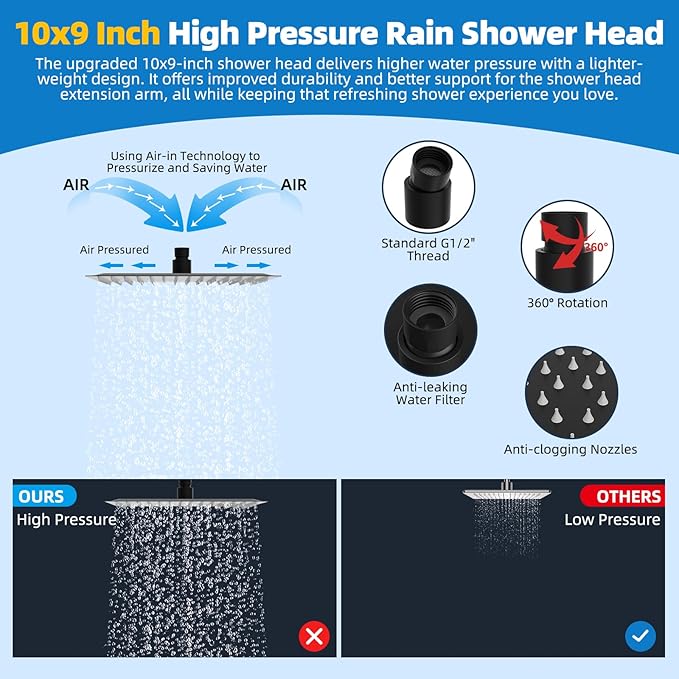 10x9 Inch High Pressure Rain Shower Head

The upgraded 10x9-inch shower head delivers higher water pressure with a lighter-weight design. It offers improved durability and better support for the shower head extension arm, all while keeping that refreshing shower experience you love.

Using Air-in Technology to Pressurize and Saving Water

AIR

AIR

Air Pressured

Air Pressured

Standard G1/2" Thread

360°

360° Rotation

Anti-leaking Water Filter

Anti-clogging Nozzles

OURS

High Pressure

OTHERS

Low Pressure