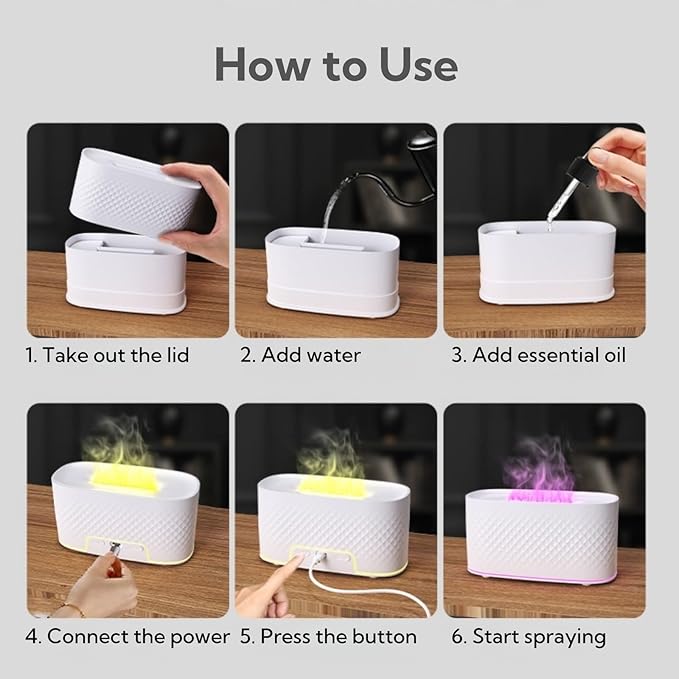 How to Use

1. Take out the lid

2. Add water

3. Add essential oil

4. Connect the power

5. Press the button

6. Start spraying