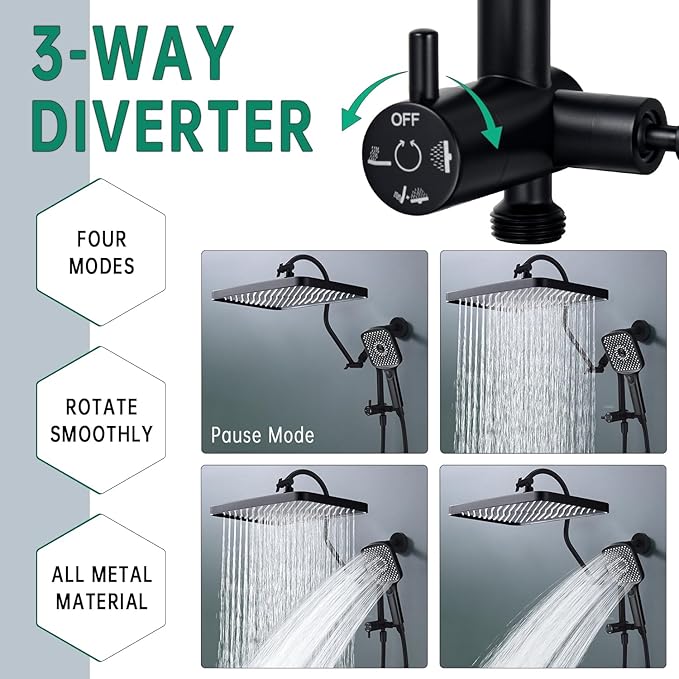 3-WAY DIVERTER

OFF

FOUR MODES

ROTATE SMOOTHLY

ALL METAL MATERIAL

Pause Mode