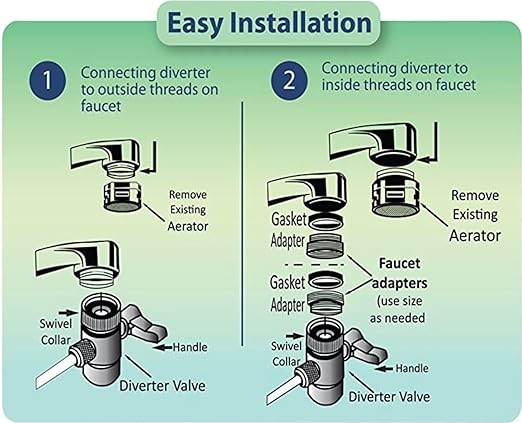 Easy Installation

1 Connecting diverter to outside threads on faucet

Remove Existing Aerator

Swivel Collar

Handle

Diverter Valve

2 Connecting diverter to inside threads on faucet

Remove Existing Aerator

Gasket

Adapter

Gasket

Adapter

Faucet adapters (use size as needed

Swivel Collar

Handle

Diverter Valve