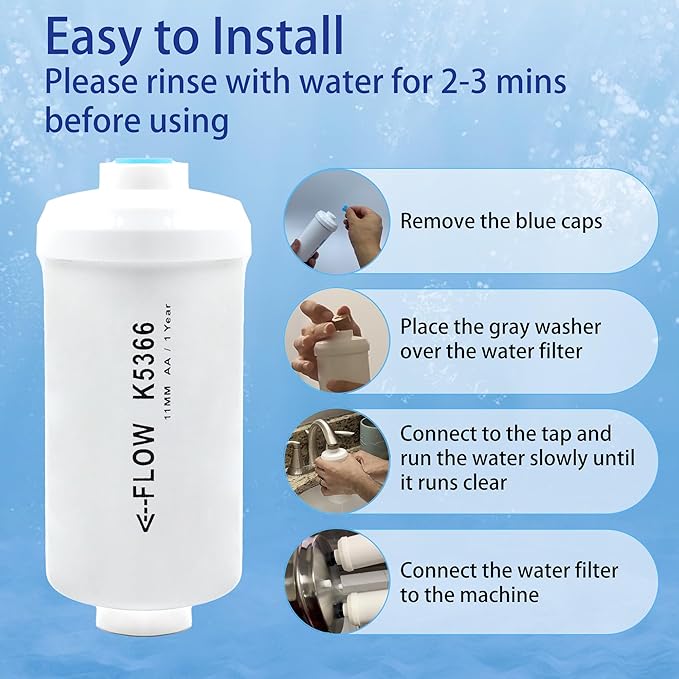 Easy to Install
Please rinse with water for 2-3 mins before using

<--FLOW K5366
11MM AA / 1 Year

Remove the blue caps

Place the gray washer over the water filter

Connect to the tap and run the water slowly until it runs clear

Connect the water filter to the machine