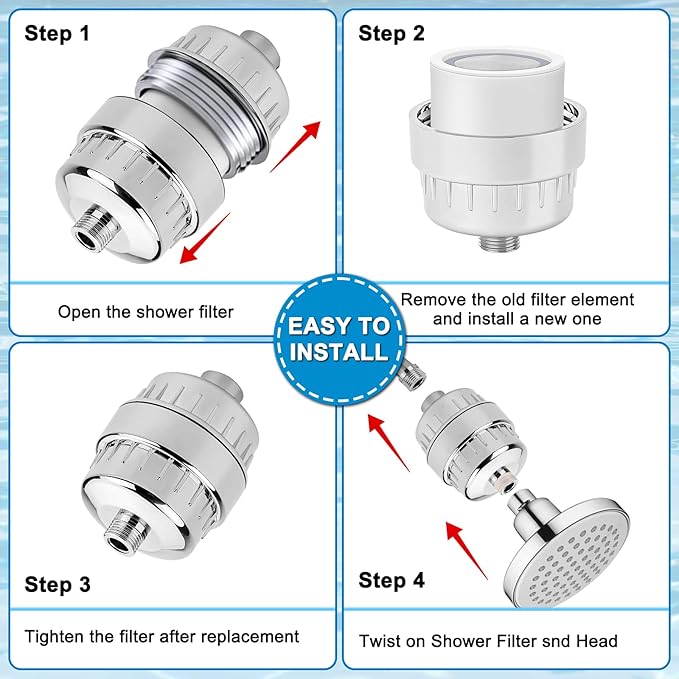 Step 1

Open the shower filter

Step 2

Remove the old filter element and install a new one

EASY TO INSTALL

Step 3

Tighten the filter after replacement

Step 4

Twist on Shower Filter snd Head