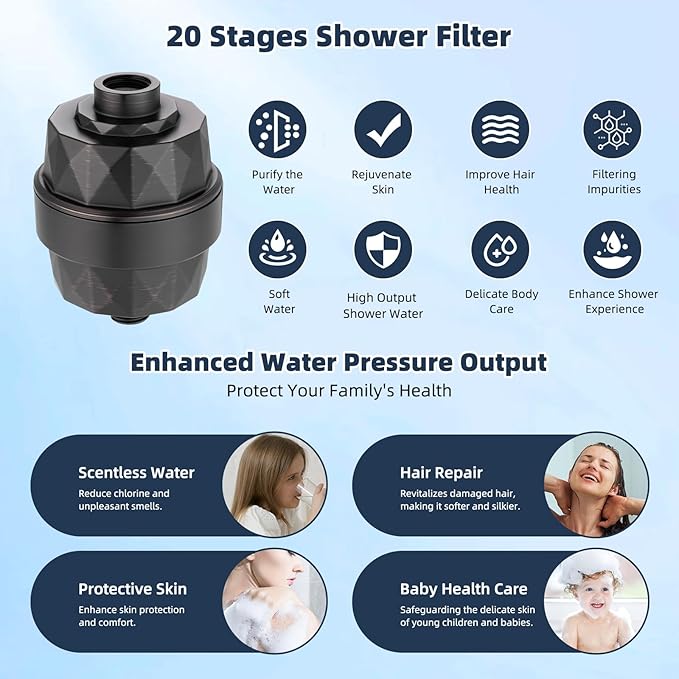 20 Stages Shower Filter

Purify the Water

Rejuvenate Skin

Improve Hair Health

Filtering Impurities

Soft Water

High Output Shower Water

Delicate Body Care

Enhance Shower Experience

Enhanced Water Pressure Output

Protect Your Family's Health

Scentless Water
Reduce chlorine and unpleasant smells.

Hair Repair
Revitalizes damaged hair, making it softer and silkier.

Protective Skin
Enhance skin protection and comfort.

Baby Health Care
Safeguarding the delicate skin of young children and babies.