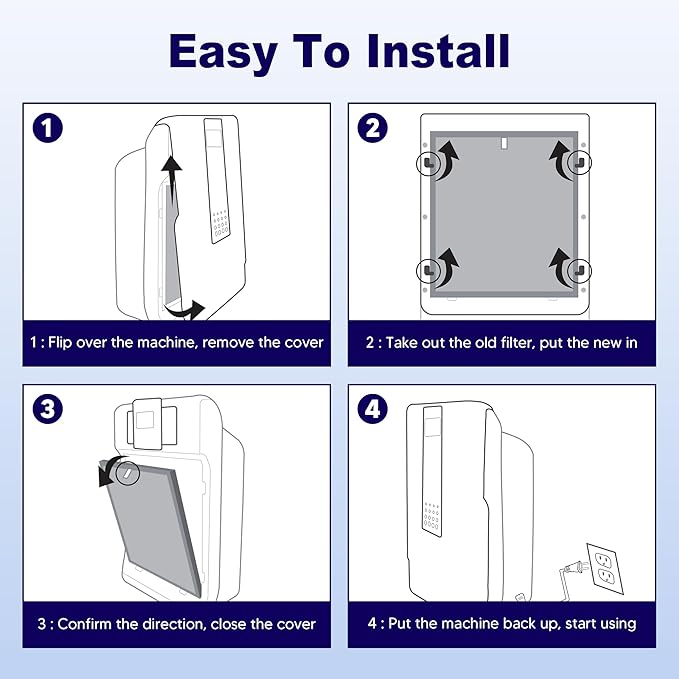 Easy To Install

1

1 : Flip over the machine, remove the cover

2

2 : Take out the old filter, put the new in

3

3 : Confirm the direction, close the cover

4

4 : Put the machine back up, start using