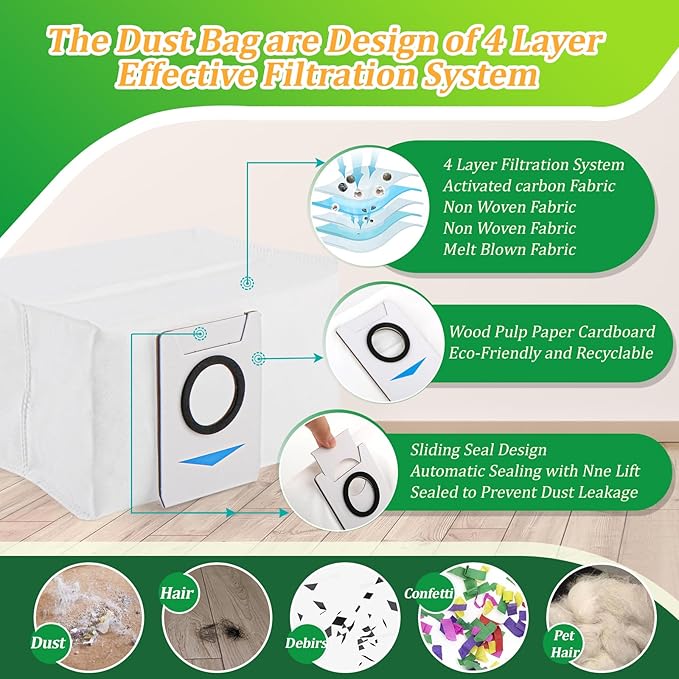 The Dust Bag are Design of 4 Layer Effective Filtration System

4 Layer Filtration System
Activated carbon Fabric
Non Woven Fabric
Non Woven Fabric
Melt Blown Fabric

Wood Pulp Paper Cardboard
Eco-Friendly and Recyclable

Sliding Seal Design
Automatic Sealing with Nne Lift
Sealed to Prevent Dust Leakage

Dust

Hair

Debirs

Confetti

Pet Hair