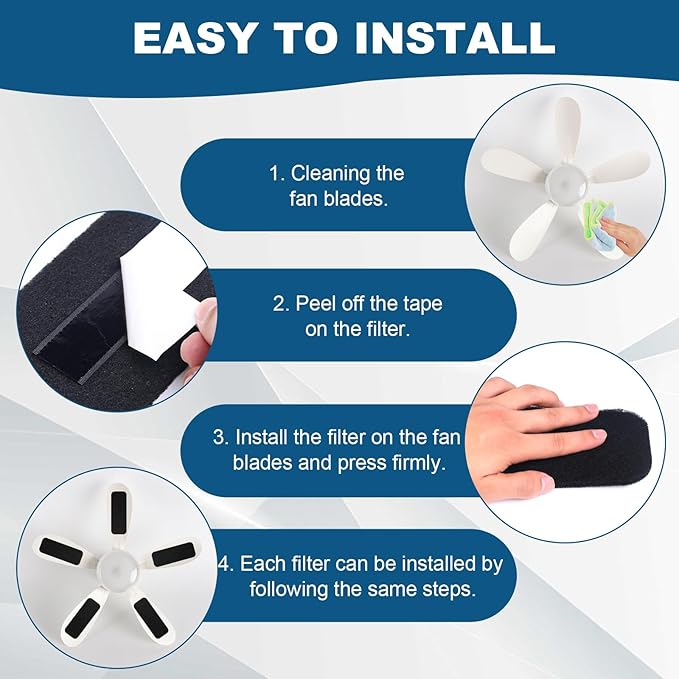 EASY TO INSTALL

1. Cleaning the fan blades.

2. Peel off the tape on the filter.

3. Install the filter on the fan blades and press firmly.

4. Each filter can be installed by following the same steps.